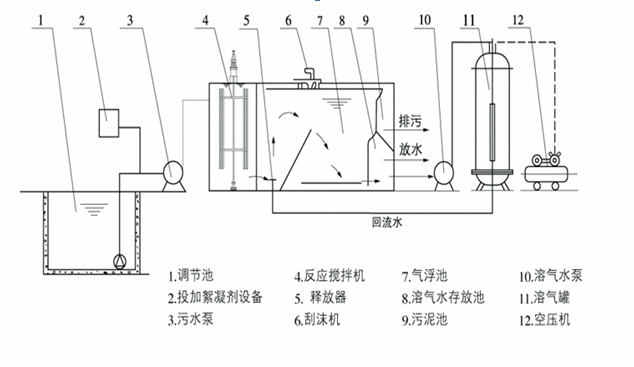 1 2 3 4 5 6 7 8 9 10 11 12

排污

放水

回流水

1.调节池
2.投加絮凝剂设备
3.污水泵

4.反应搅拌机
5. 释放器
6.刮沫机

7.气浮池
8.溶气水存放池
9.污泥池

10.溶气水泵
11.溶气罐
12.空压机